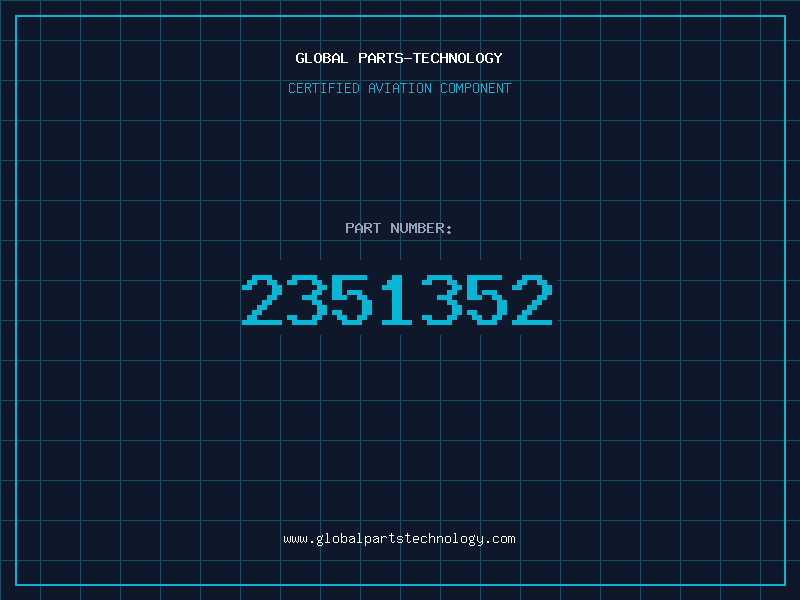 GLOBAL PARTS-TECHNOLOGY

CERTIFIED AVIATION COMPONENT

PART NUMBER:

2351352

www.globalpartstechnology.com