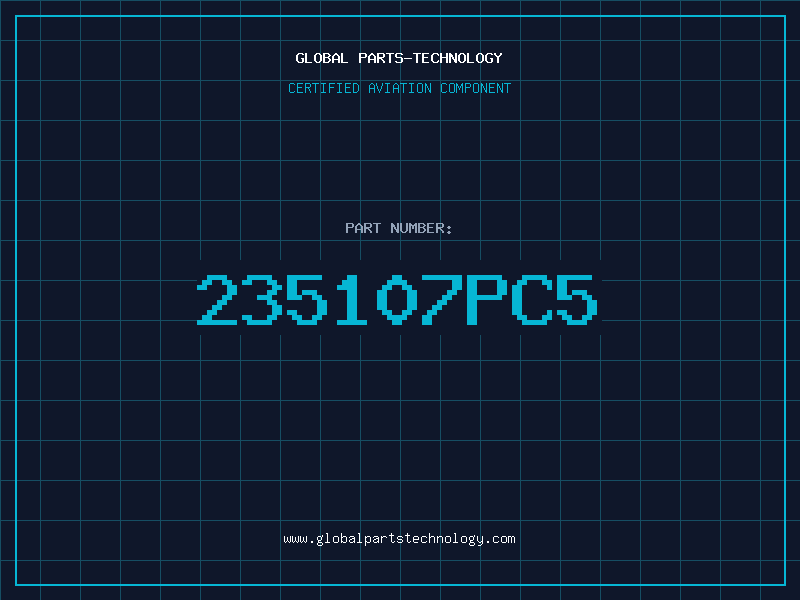 GLOBAL PARTS-TECHNOLOGY

CERTIFIED AVIATION COMPONENT

PART NUMBER:

235107PC5

www.globalpartstechnology.com