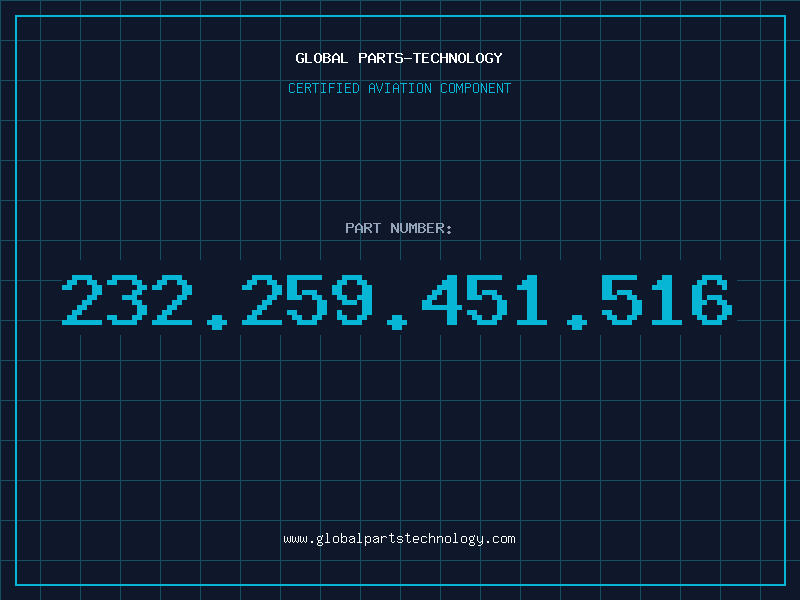 GLOBAL PARTS-TECHNOLOGY

CERTIFIED AVIATION COMPONENT

PART NUMBER:

232.259.451.516

www.globalpartstechnology.com