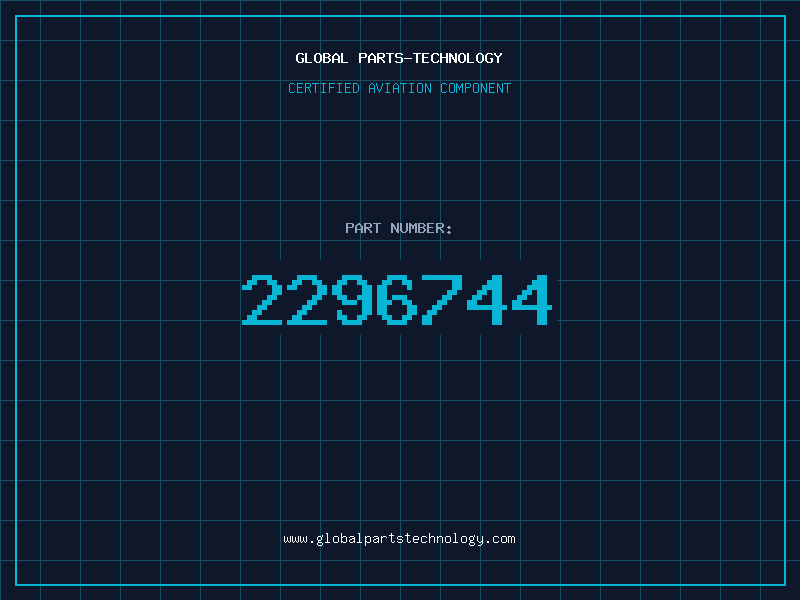 GLOBAL PARTS-TECHNOLOGY
CERTIFIED AVIATION COMPONENT

PART NUMBER:
2296744

www.globalpartstechnology.com