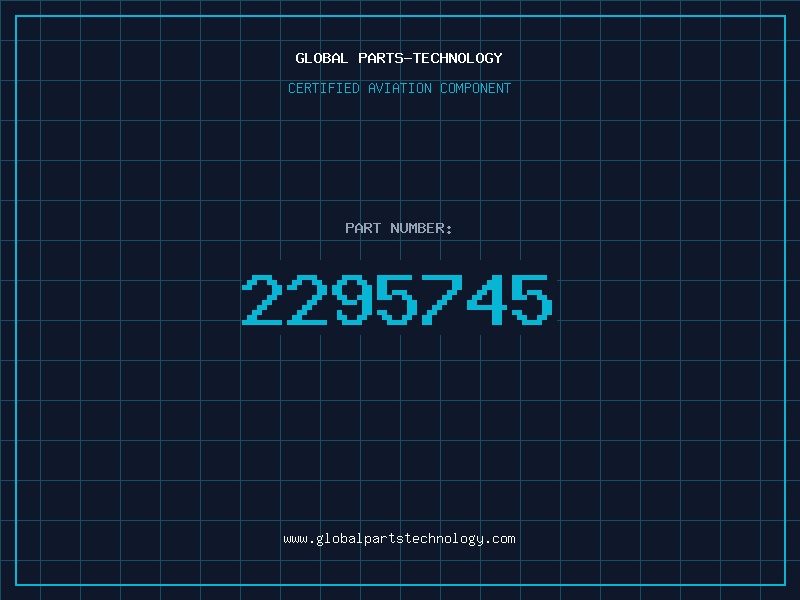 GLOBAL PARTS-TECHNOLOGY

CERTIFIED AVIATION COMPONENT

PART NUMBER:

2295745

www.globalpartstechnology.com