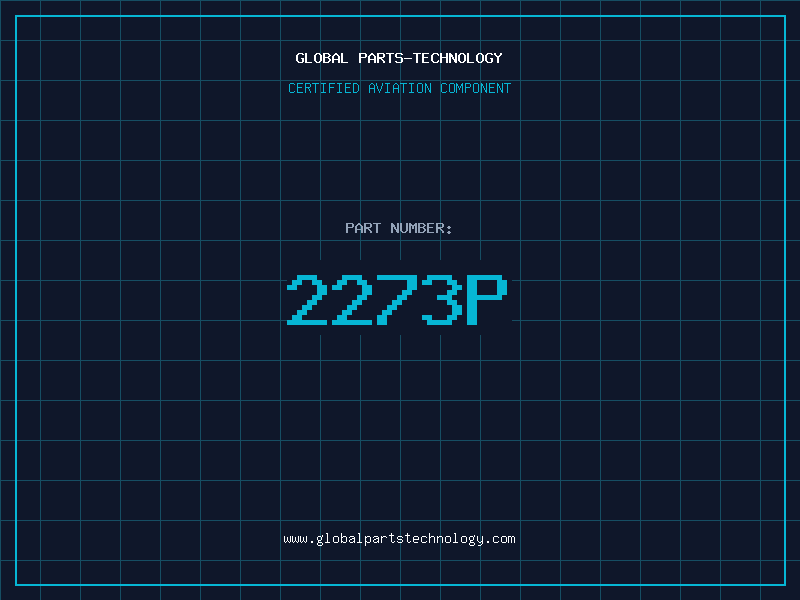 GLOBAL PARTS-TECHNOLOGY

CERTIFIED AVIATION COMPONENT

PART NUMBER:

2273P

www.globalpartstechnology.com