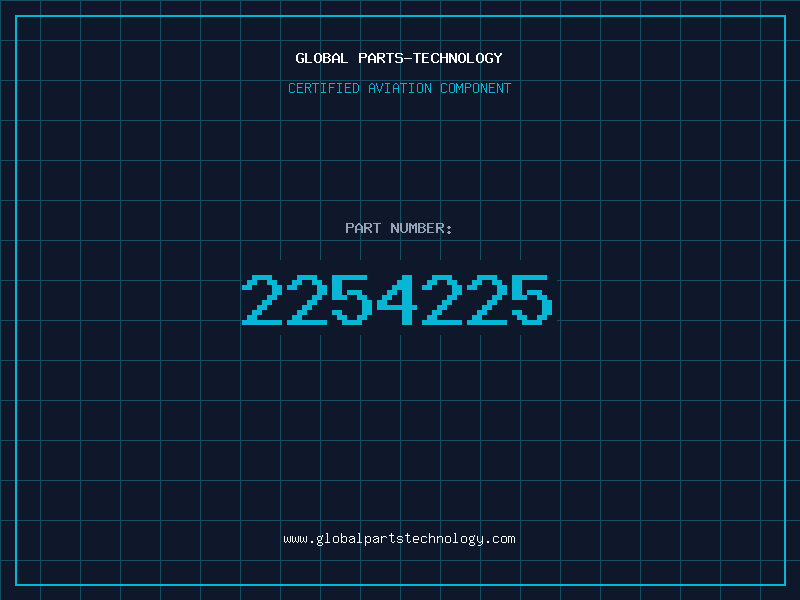 GLOBAL PARTS-TECHNOLOGY

CERTIFIED AVIATION COMPONENT

PART NUMBER:

2254225

www.globalpartstechnology.com