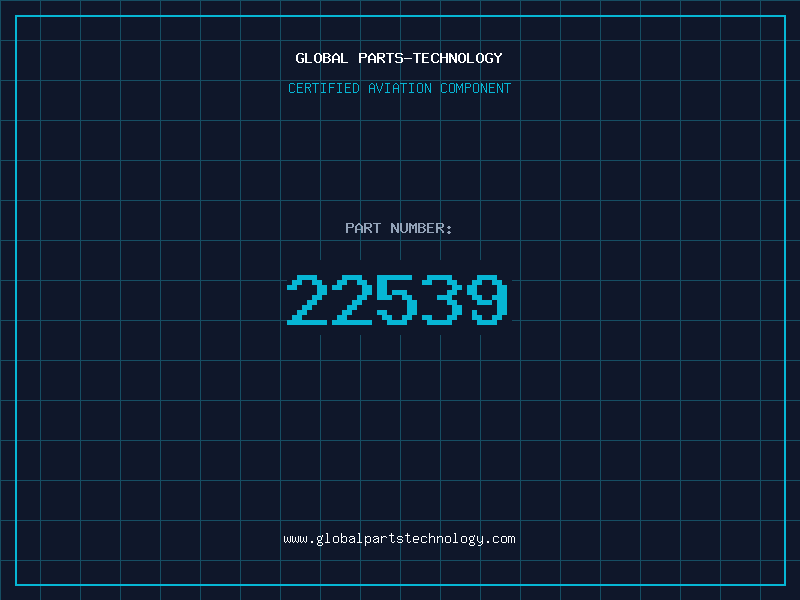 GLOBAL PARTS-TECHNOLOGY

CERTIFIED AVIATION COMPONENT

PART NUMBER:

22539

www.globalpartstechnology.com