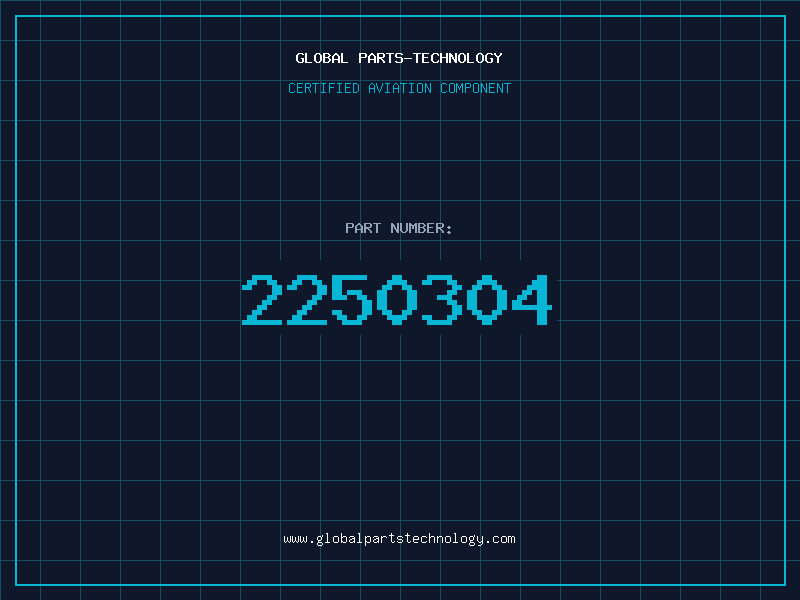 GLOBAL PARTS-TECHNOLOGY

CERTIFIED AVIATION COMPONENT

PART NUMBER:

2250304

www.globalpartstechnology.com