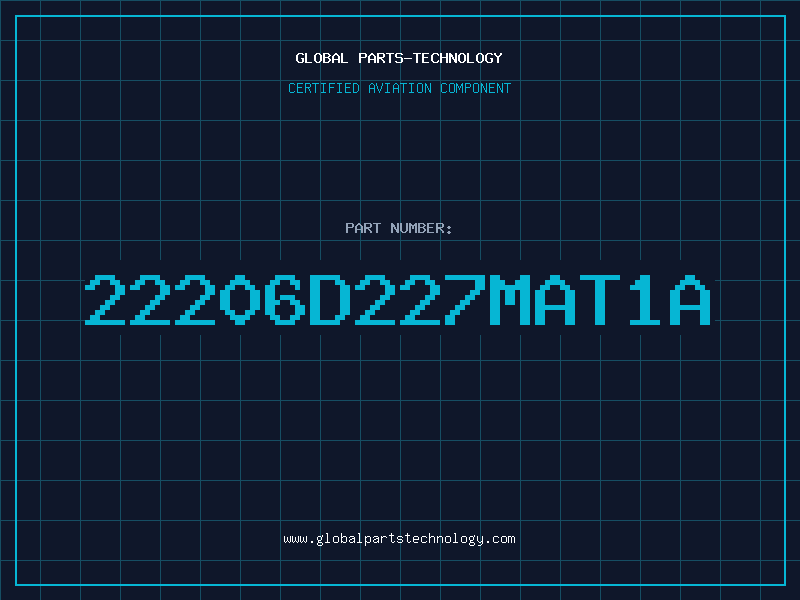 GLOBAL PARTS-TECHNOLOGY

CERTIFIED AVIATION COMPONENT

PART NUMBER:

22206D227MAT1A

www.globalpartstechnology.com