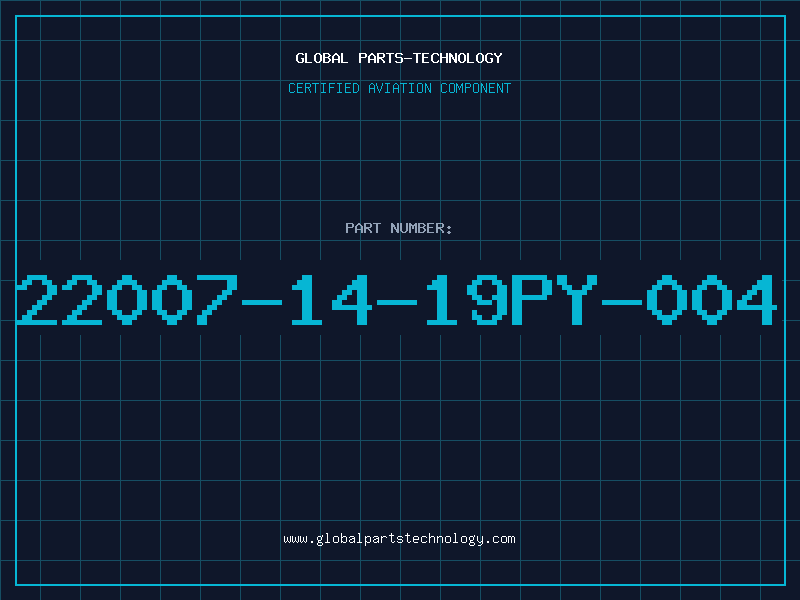 GLOBAL PARTS-TECHNOLOGY

CERTIFIED AVIATION COMPONENT

PART NUMBER:

22007-14-19PY-004

www.globalpartstechnology.com