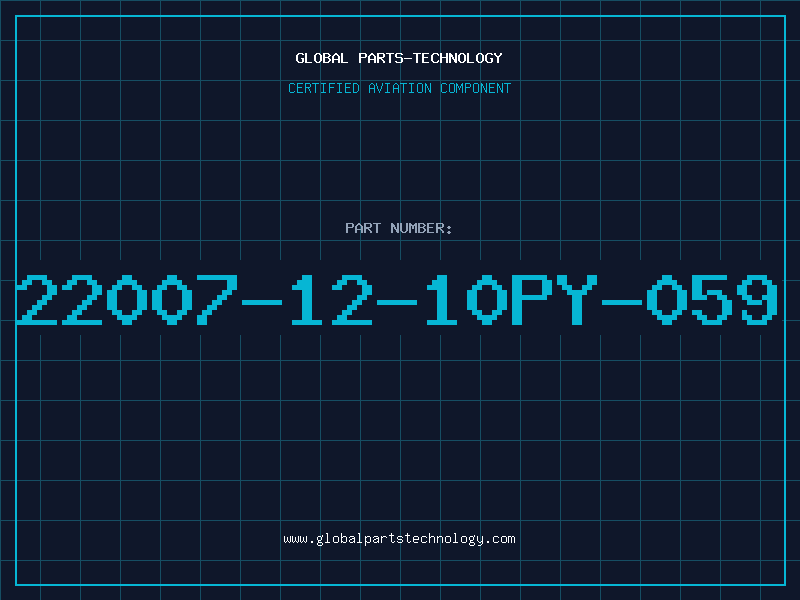 GLOBAL PARTS-TECHNOLOGY

CERTIFIED AVIATION COMPONENT

PART NUMBER:

22007-12-10PY-059

www.globalpartstechnology.com