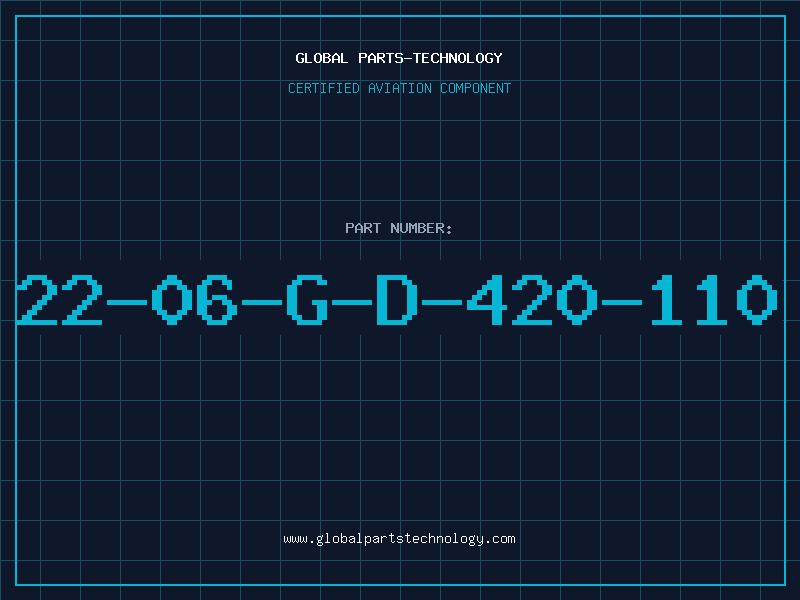 GLOBAL PARTS-TECHNOLOGY

CERTIFIED AVIATION COMPONENT

PART NUMBER:

22-06-G-D-420-110

www.globalpartstechnology.com