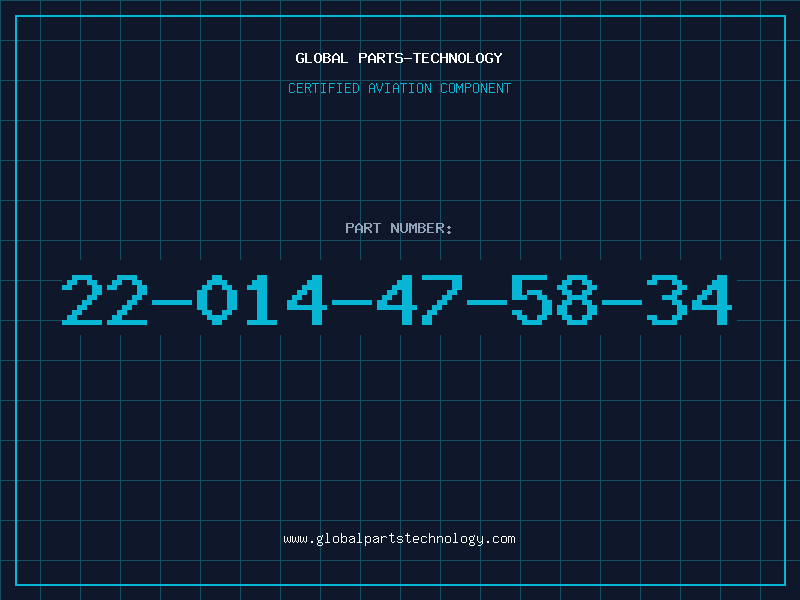 GLOBAL PARTS-TECHNOLOGY

CERTIFIED AVIATION COMPONENT

PART NUMBER:

22-014-47-58-34

www.globalpartstechnology.com