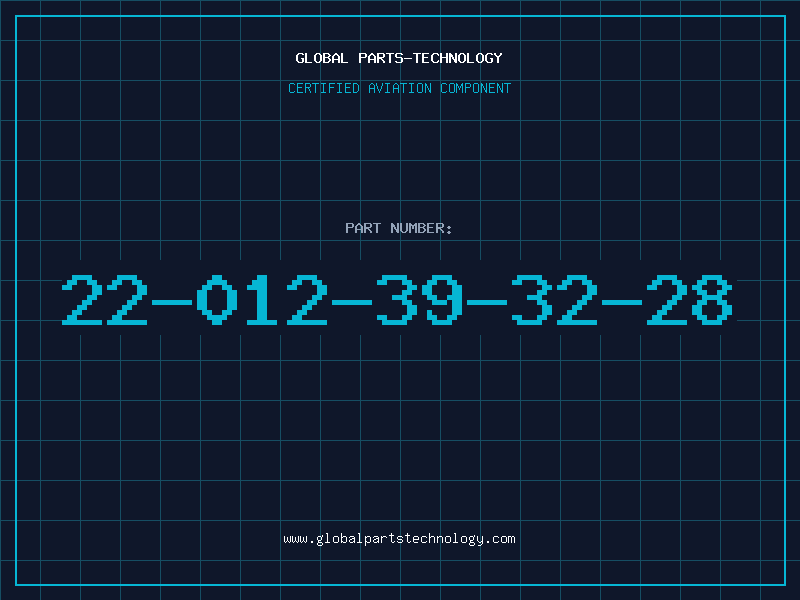 GLOBAL PARTS-TECHNOLOGY

CERTIFIED AVIATION COMPONENT

PART NUMBER:

22-012-39-32-28

www.globalpartstechnology.com