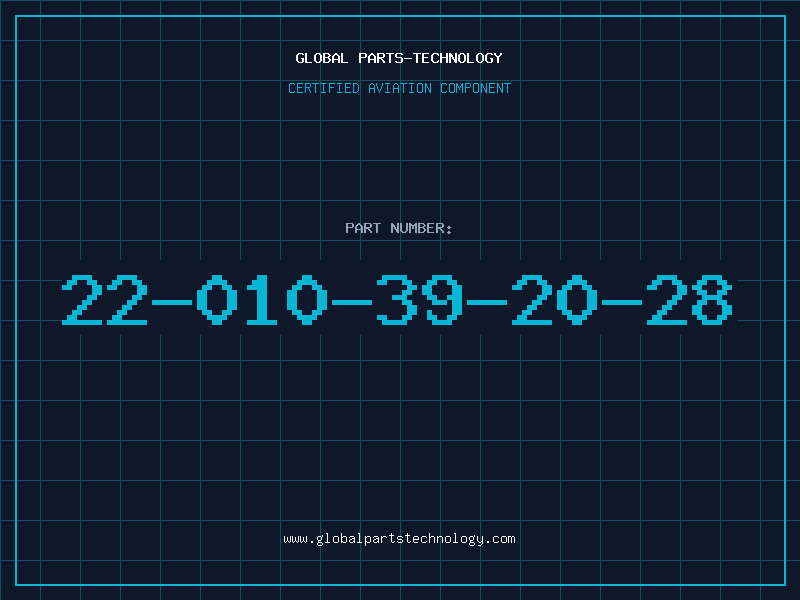 GLOBAL PARTS-TECHNOLOGY

CERTIFIED AVIATION COMPONENT

PART NUMBER:

22-010-39-20-28

www.globalpartstechnology.com