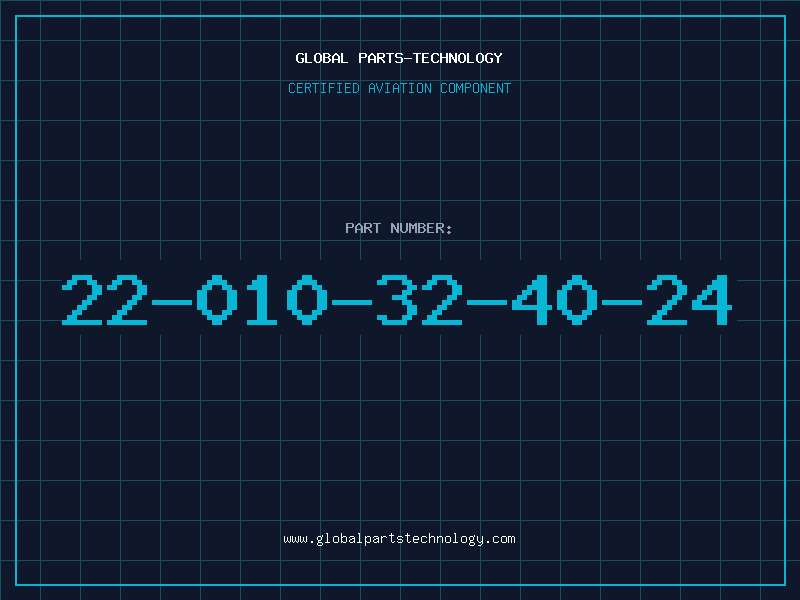 GLOBAL PARTS-TECHNOLOGY

CERTIFIED AVIATION COMPONENT

PART NUMBER:

22-010-32-40-24

www.globalpartstechnology.com