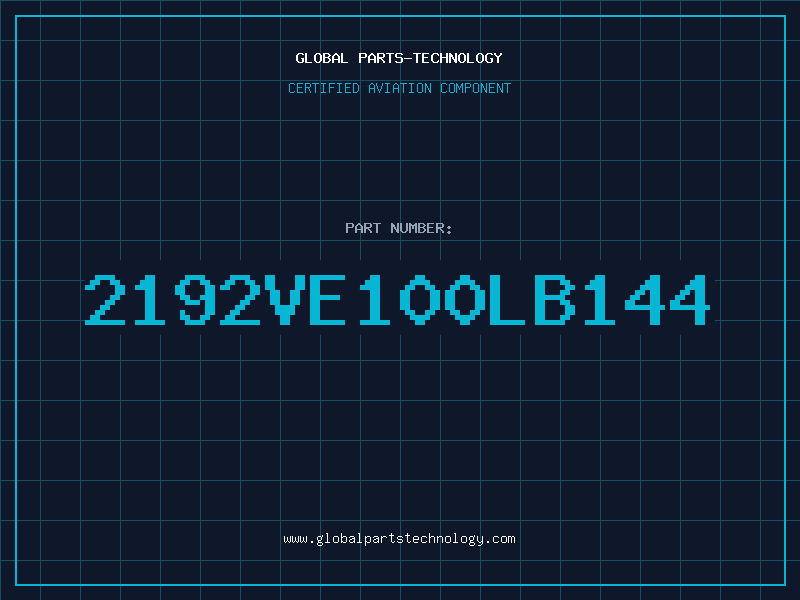 GLOBAL PARTS-TECHNOLOGY

CERTIFIED AVIATION COMPONENT

PART NUMBER:

2192VE100LB144

www.globalpartstechnology.com