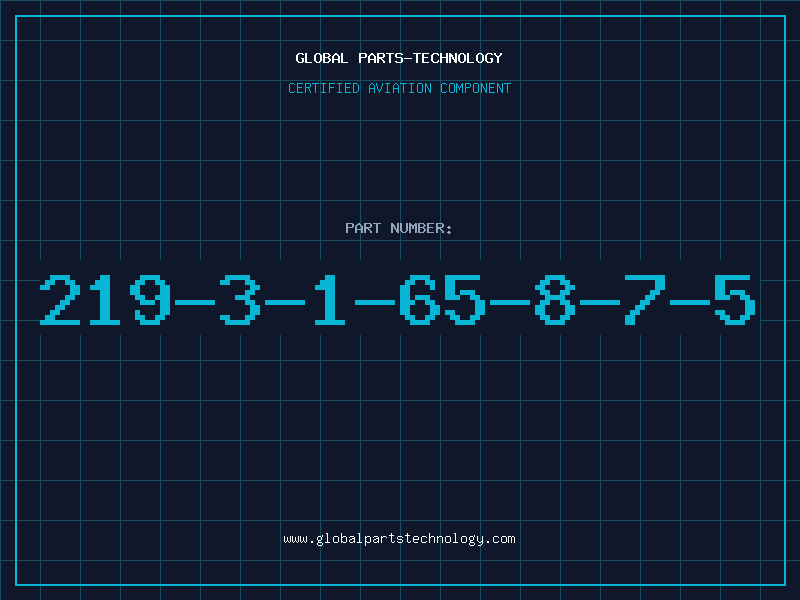 GLOBAL PARTS-TECHNOLOGY
CERTIFIED AVIATION COMPONENT

PART NUMBER:
219-3-1-65-8-7-5

www.globalpartstechnology.com