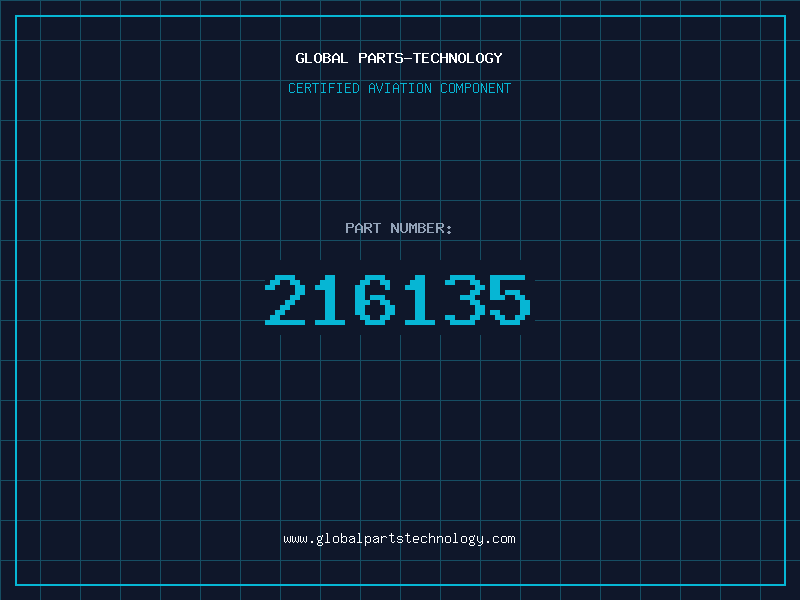 GLOBAL PARTS-TECHNOLOGY

CERTIFIED AVIATION COMPONENT

PART NUMBER:

216135

www.globalpartstechnology.com