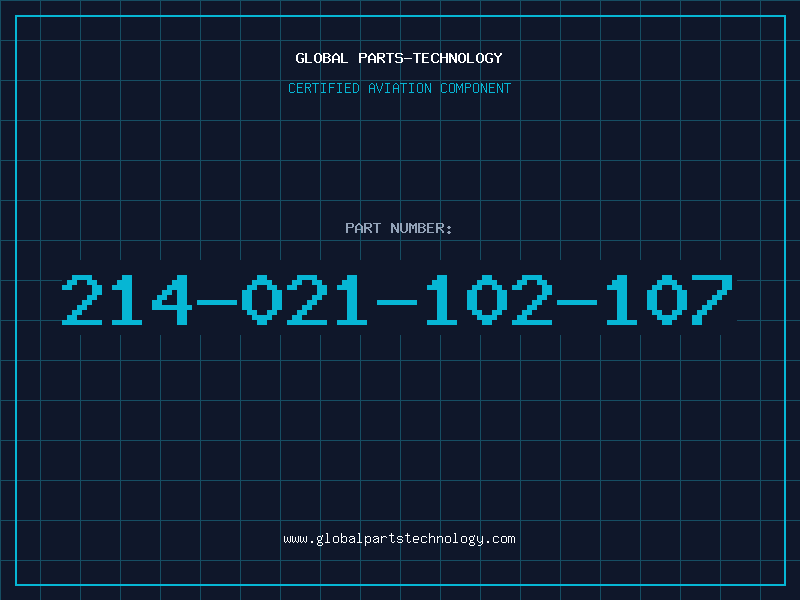 GLOBAL PARTS-TECHNOLOGY

CERTIFIED AVIATION COMPONENT

PART NUMBER:

214-021-102-107

www.globalpartstechnology.com