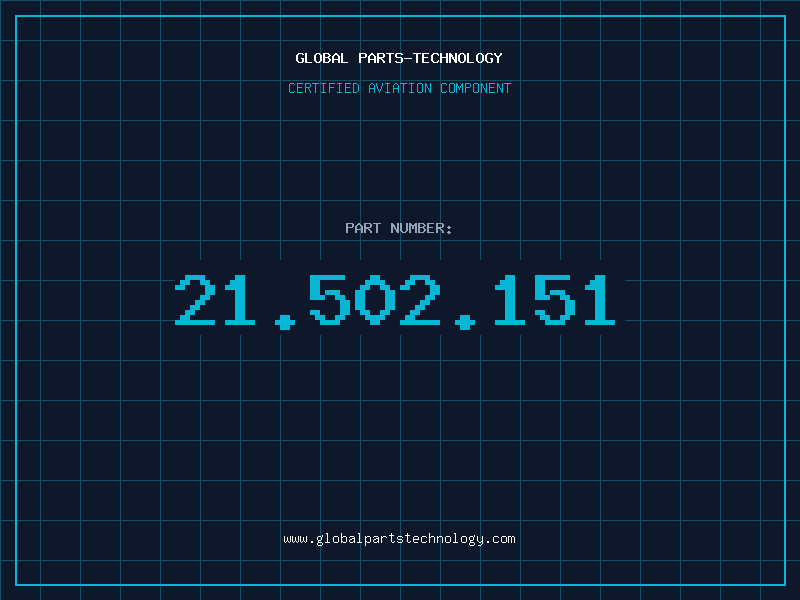 GLOBAL PARTS-TECHNOLOGY

CERTIFIED AVIATION COMPONENT

PART NUMBER:

21.502.151

www.globalpartstechnology.com