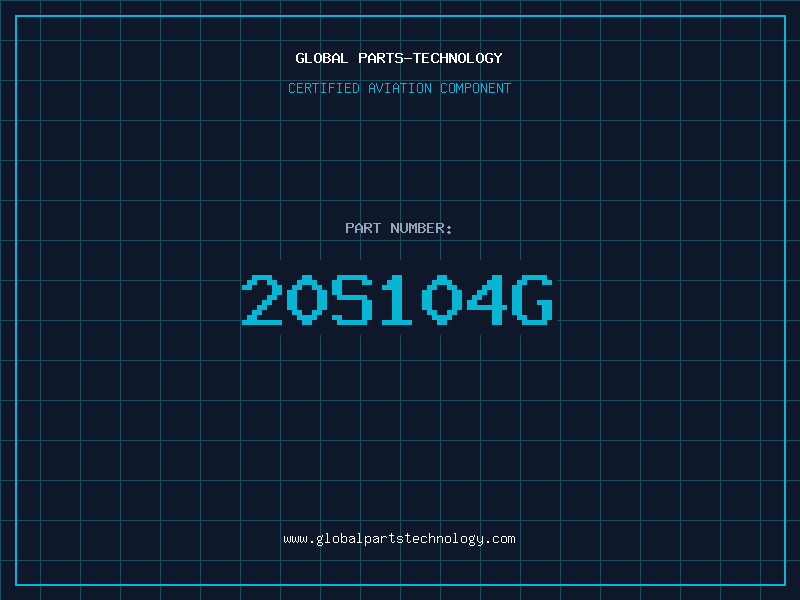 GLOBAL PARTS-TECHNOLOGY

CERTIFIED AVIATION COMPONENT

PART NUMBER:

20S104G

www.globalpartstechnology.com