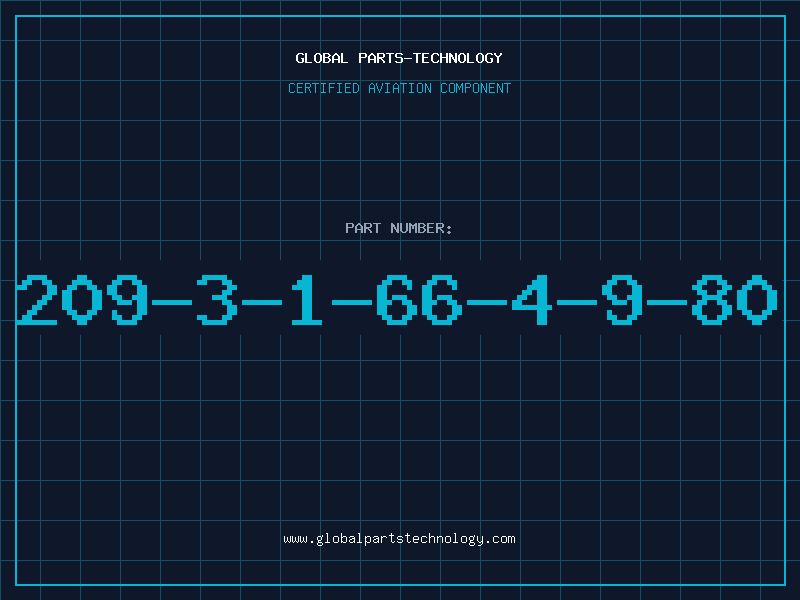 GLOBAL PARTS-TECHNOLOGY

CERTIFIED AVIATION COMPONENT

PART NUMBER:

209-3-1-66-4-9-80

www.globalpartstechnology.com