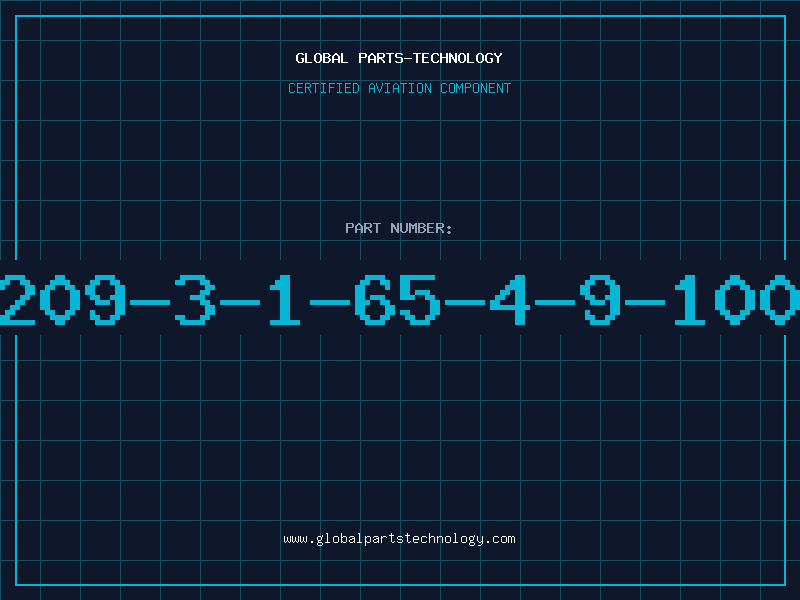 GLOBAL PARTS-TECHNOLOGY

CERTIFIED AVIATION COMPONENT

PART NUMBER:

209-3-1-65-4-9-100

www.globalpartstechnology.com