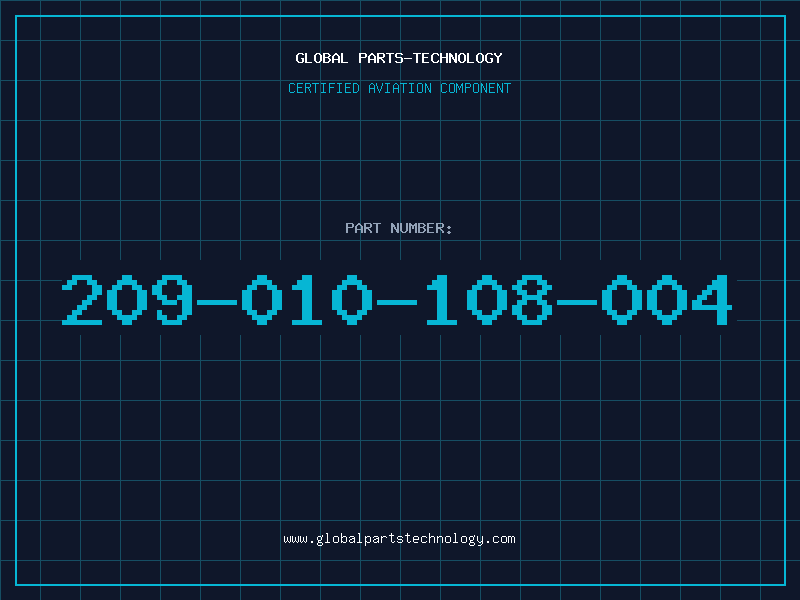 GLOBAL PARTS-TECHNOLOGY

CERTIFIED AVIATION COMPONENT

PART NUMBER:

209-010-108-004

www.globalpartstechnology.com