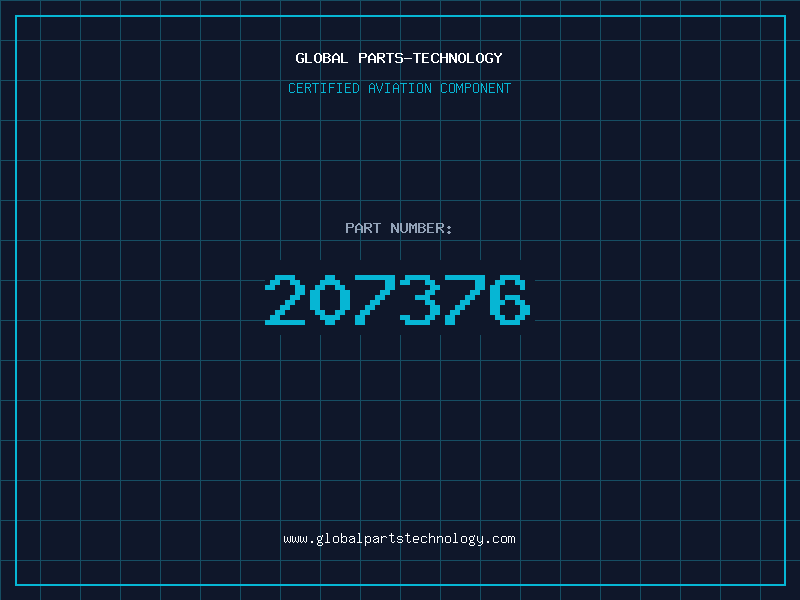 GLOBAL PARTS-TECHNOLOGY

CERTIFIED AVIATION COMPONENT

PART NUMBER:

207376

www.globalpartstechnology.com