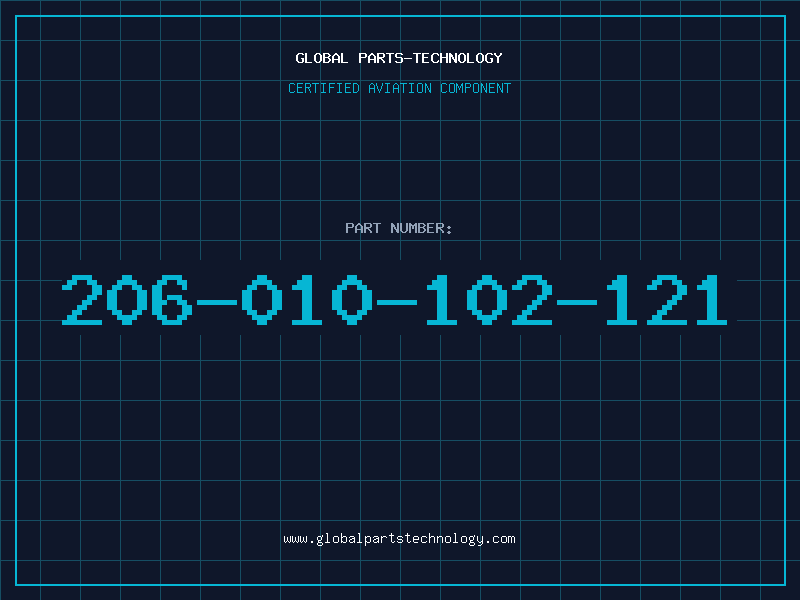 GLOBAL PARTS-TECHNOLOGY

CERTIFIED AVIATION COMPONENT

PART NUMBER:

206-010-102-121

www.globalpartstechnology.com