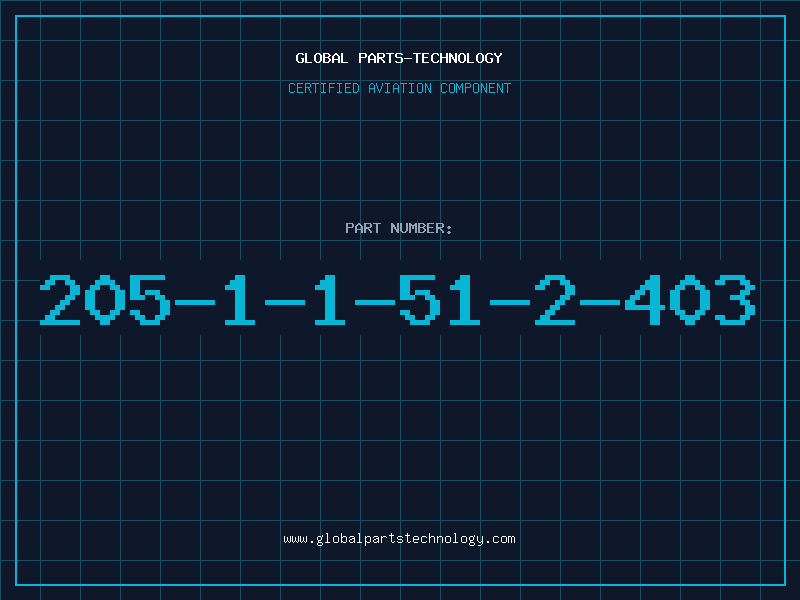 GLOBAL PARTS-TECHNOLOGY

CERTIFIED AVIATION COMPONENT

PART NUMBER:

205-1-1-51-2-403

www.globalpartstechnology.com