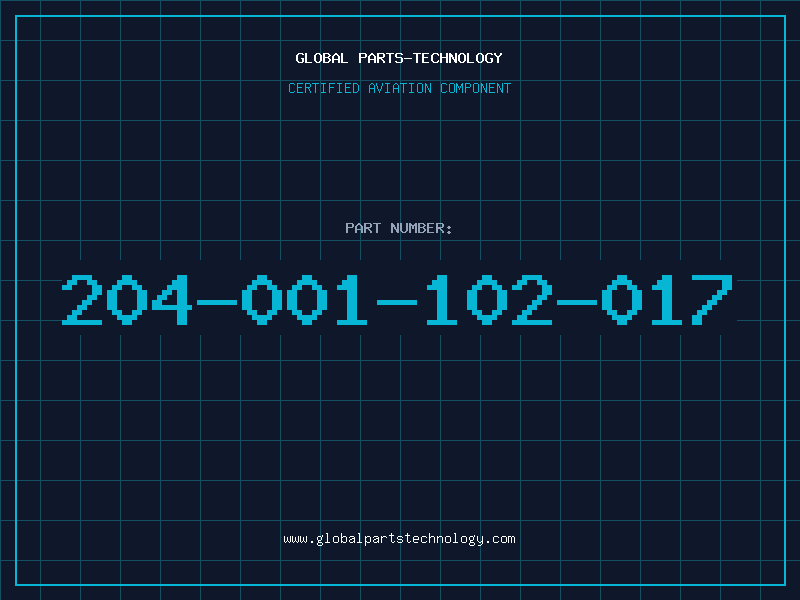 GLOBAL PARTS-TECHNOLOGY

CERTIFIED AVIATION COMPONENT

PART NUMBER:

204-001-102-017

www.globalpartstechnology.com