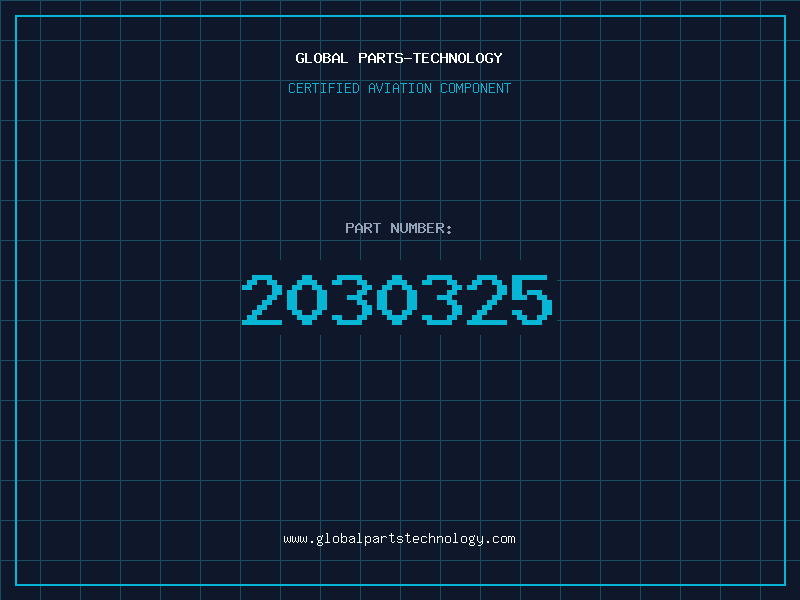 GLOBAL PARTS-TECHNOLOGY

CERTIFIED AVIATION COMPONENT

PART NUMBER:

2030325

www.globalpartstechnology.com