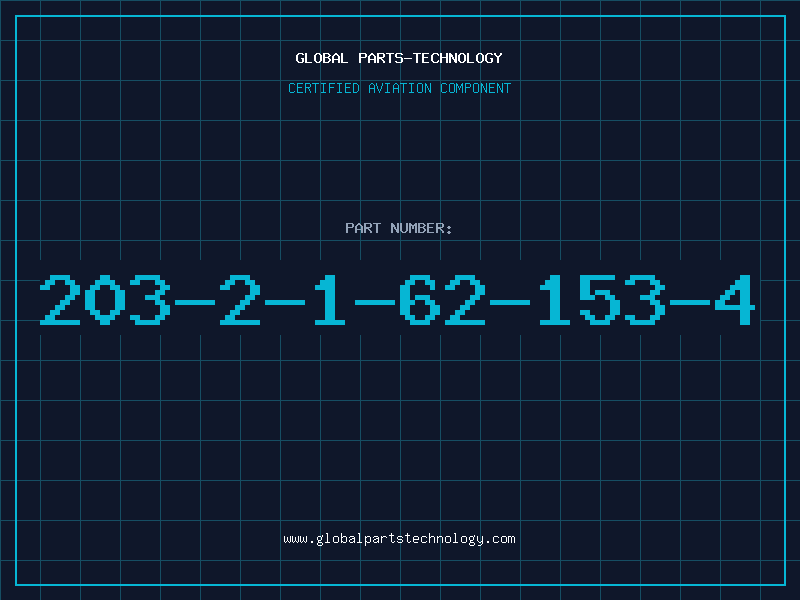 GLOBAL PARTS-TECHNOLOGY

CERTIFIED AVIATION COMPONENT

PART NUMBER:

203-2-1-62-153-4

www.globalpartstechnology.com