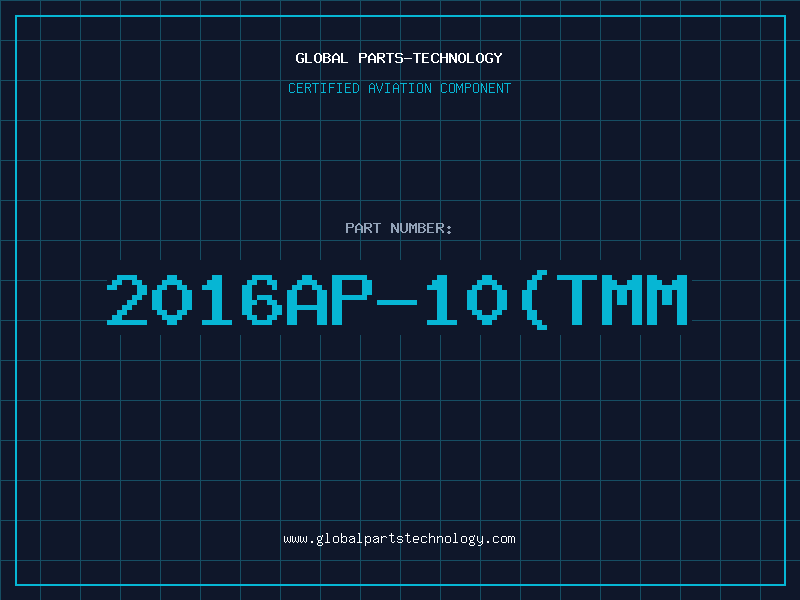 GLOBAL PARTS-TECHNOLOGY

CERTIFIED AVIATION COMPONENT

PART NUMBER:

2016AP-10(TMM

www.globalpartstechnology.com