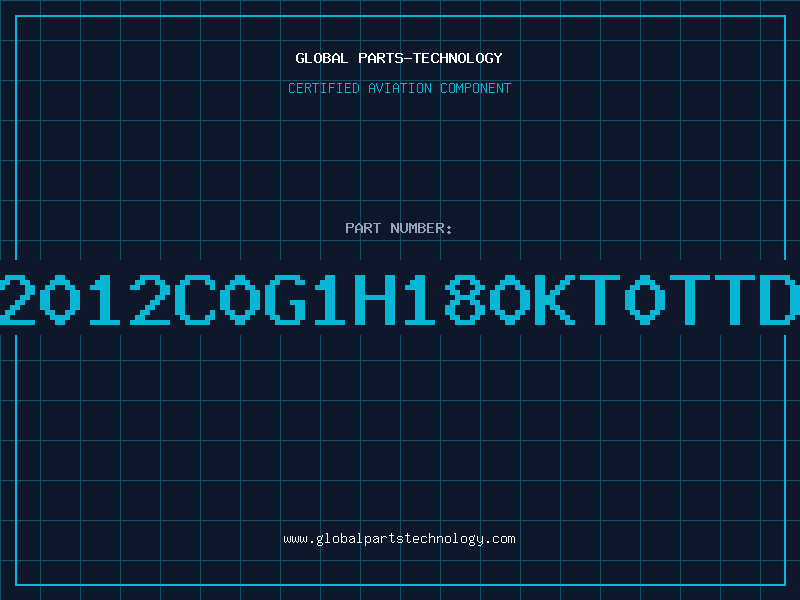 GLOBAL PARTS-TECHNOLOGY
CERTIFIED AVIATION COMPONENT

PART NUMBER:

2012C0G1H180KT0TTD

www.globalpartstechnology.com