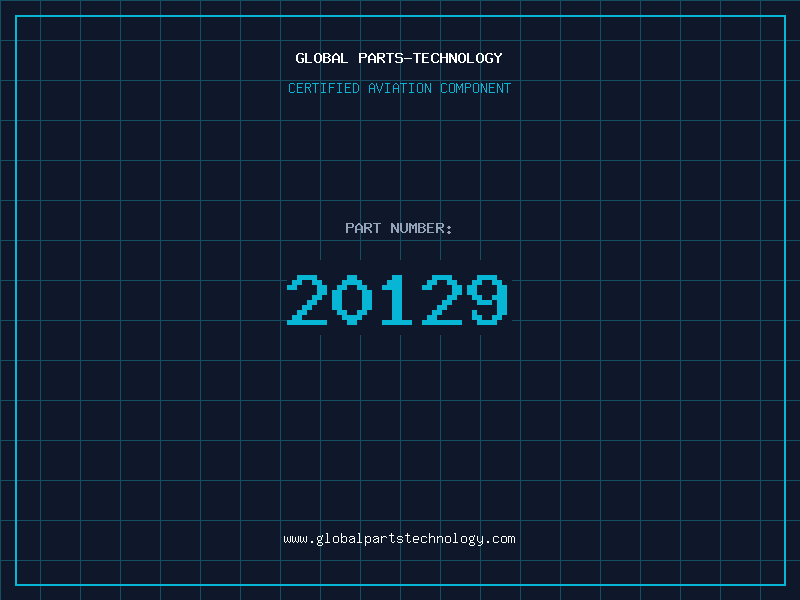 GLOBAL PARTS-TECHNOLOGY

CERTIFIED AVIATION COMPONENT

PART NUMBER:

20129

www.globalpartstechnology.com