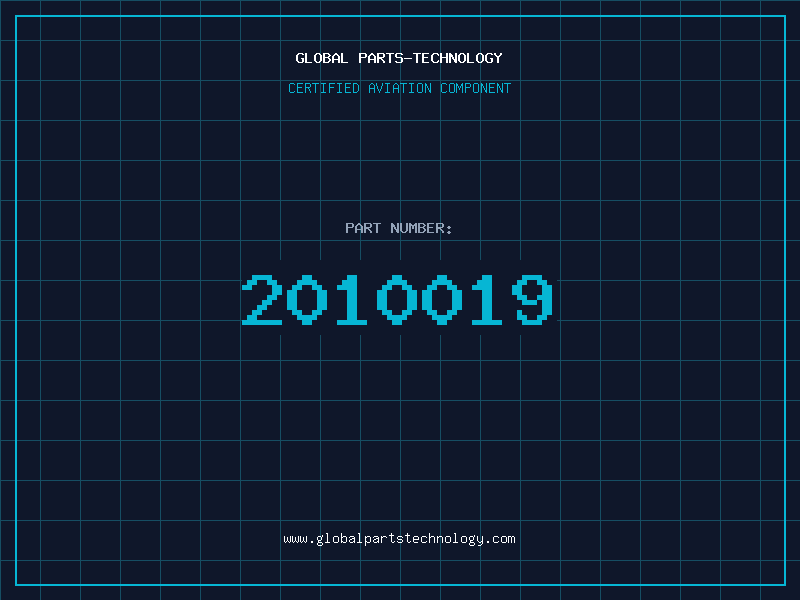 GLOBAL PARTS-TECHNOLOGY

CERTIFIED AVIATION COMPONENT

PART NUMBER:

2010019

www.globalpartstechnology.com