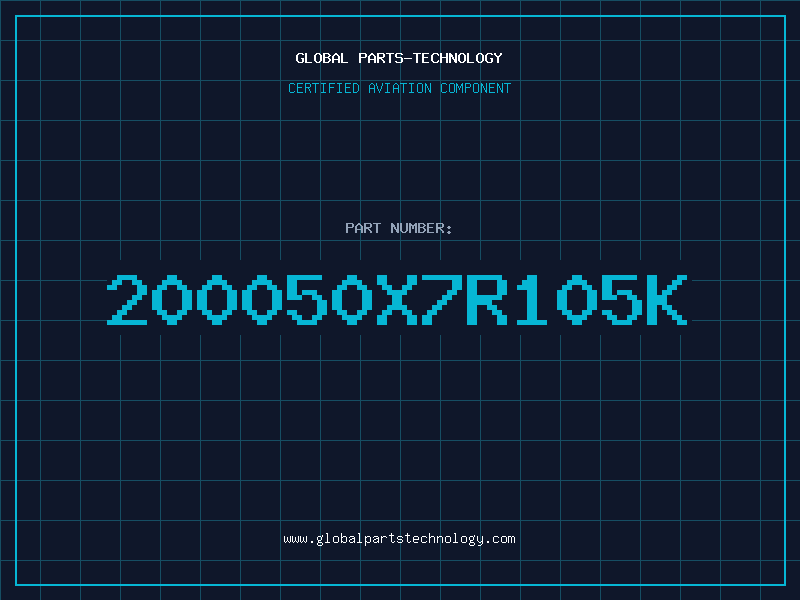 GLOBAL PARTS-TECHNOLOGY
CERTIFIED AVIATION COMPONENT

PART NUMBER:
200050X7R105K

www.globalpartstechnology.com