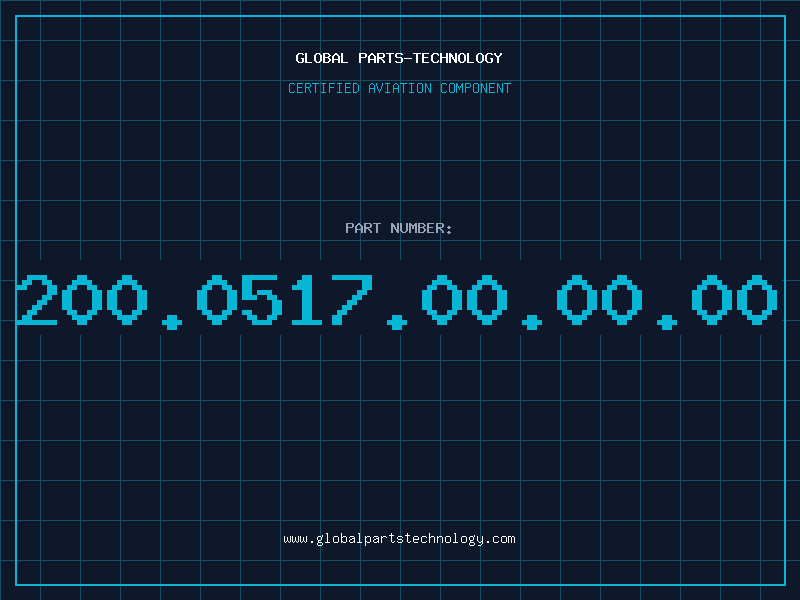 GLOBAL PARTS-TECHNOLOGY

CERTIFIED AVIATION COMPONENT

PART NUMBER:

200.0517.00.00.00

www.globalpartstechnology.com