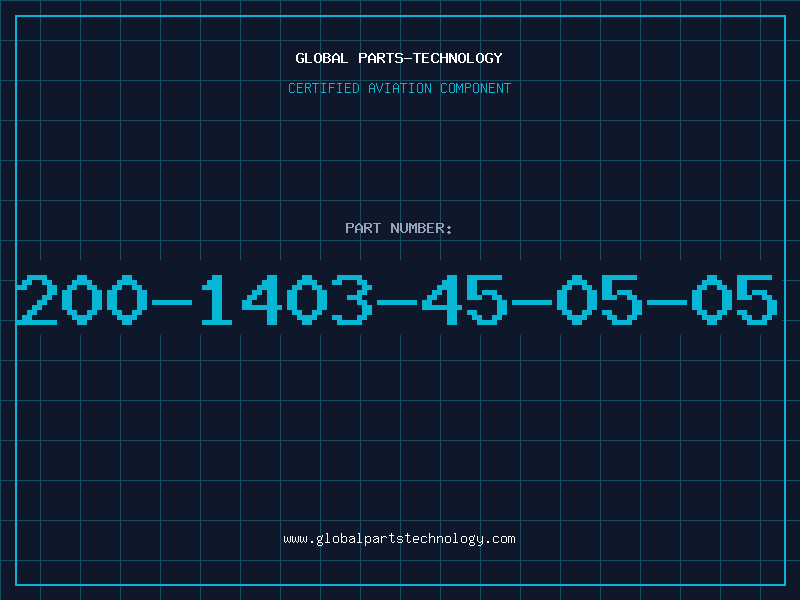 GLOBAL PARTS-TECHNOLOGY

CERTIFIED AVIATION COMPONENT

PART NUMBER:

200-1403-45-05-05

www.globalpartstechnology.com