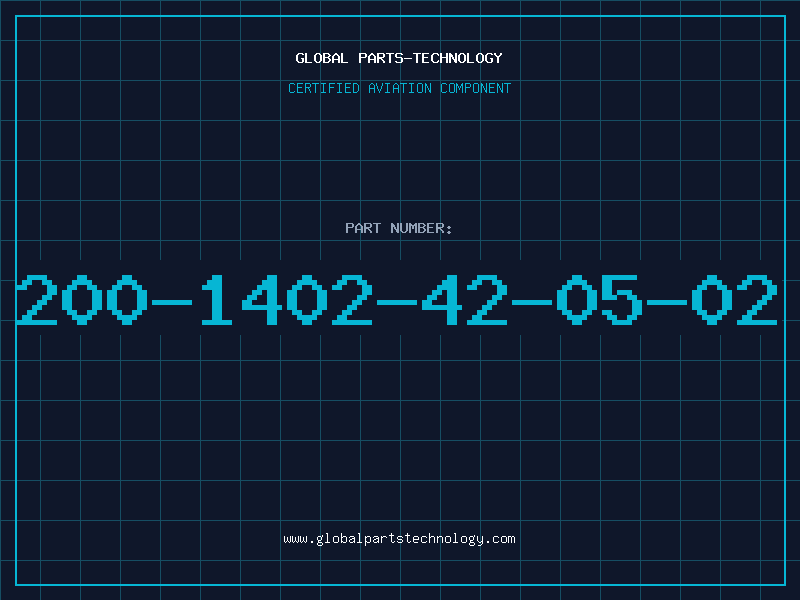 GLOBAL PARTS-TECHNOLOGY

CERTIFIED AVIATION COMPONENT

PART NUMBER:

200-1402-42-05-02

www.globalpartstechnology.com