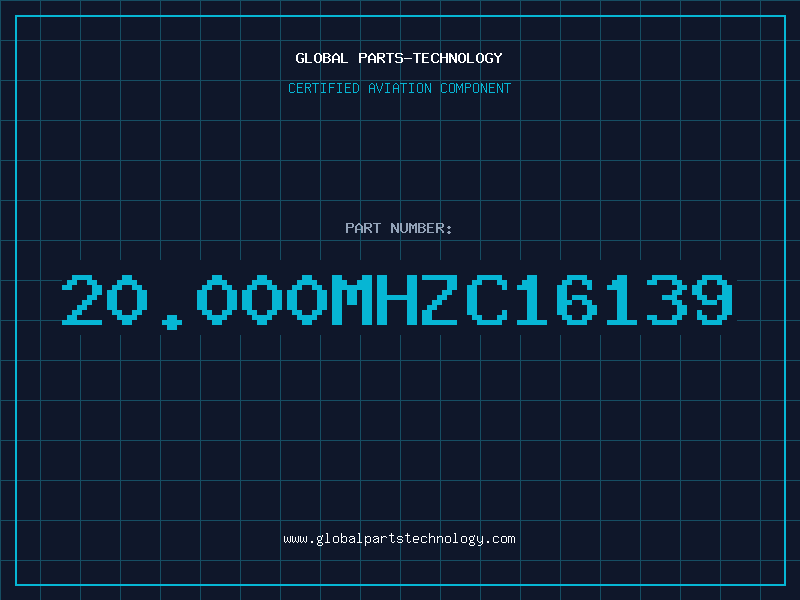 GLOBAL PARTS-TECHNOLOGY

CERTIFIED AVIATION COMPONENT

PART NUMBER:

20.000MHZC16139

www.globalpartstechnology.com