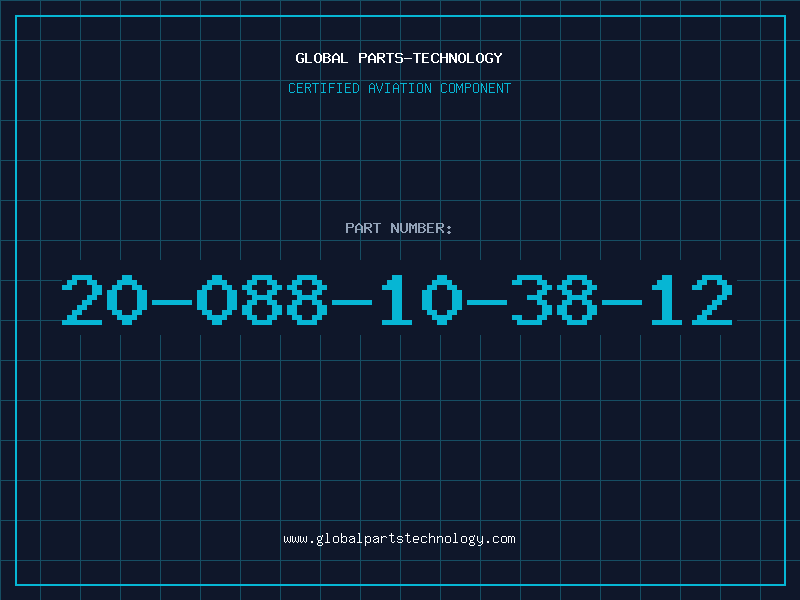 GLOBAL PARTS-TECHNOLOGY

CERTIFIED AVIATION COMPONENT

PART NUMBER:

20-088-10-38-12

www.globalpartstechnology.com