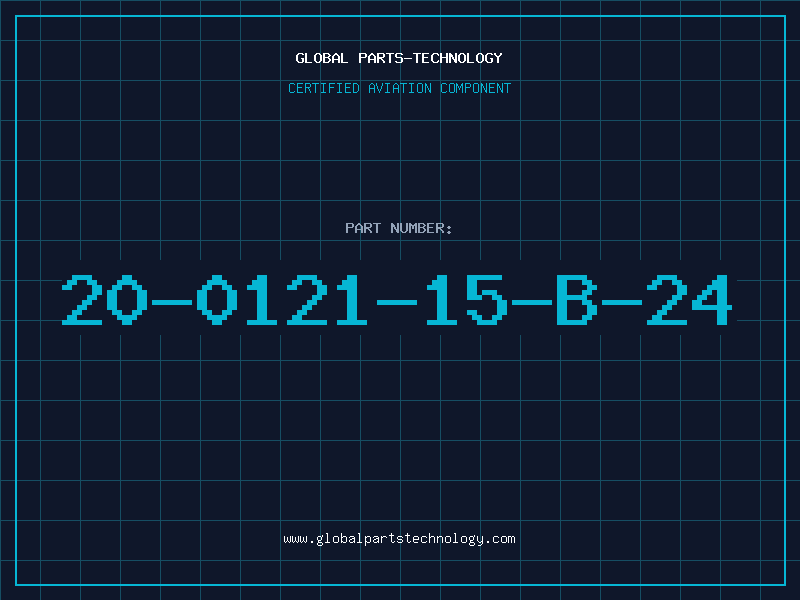 GLOBAL PARTS-TECHNOLOGY

CERTIFIED AVIATION COMPONENT

PART NUMBER:

20-0121-15-B-24

www.globalpartstechnology.com