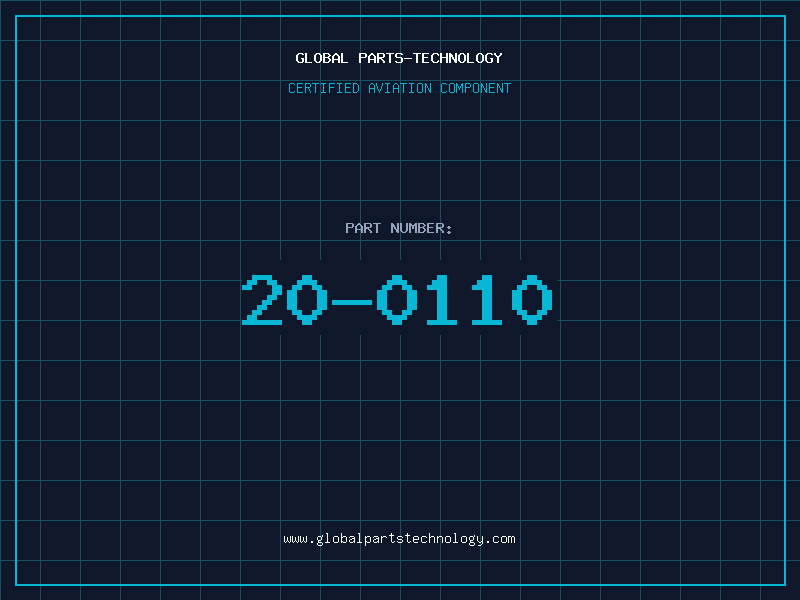 GLOBAL PARTS-TECHNOLOGY
CERTIFIED AVIATION COMPONENT

PART NUMBER:
20-0110

www.globalpartstechnology.com