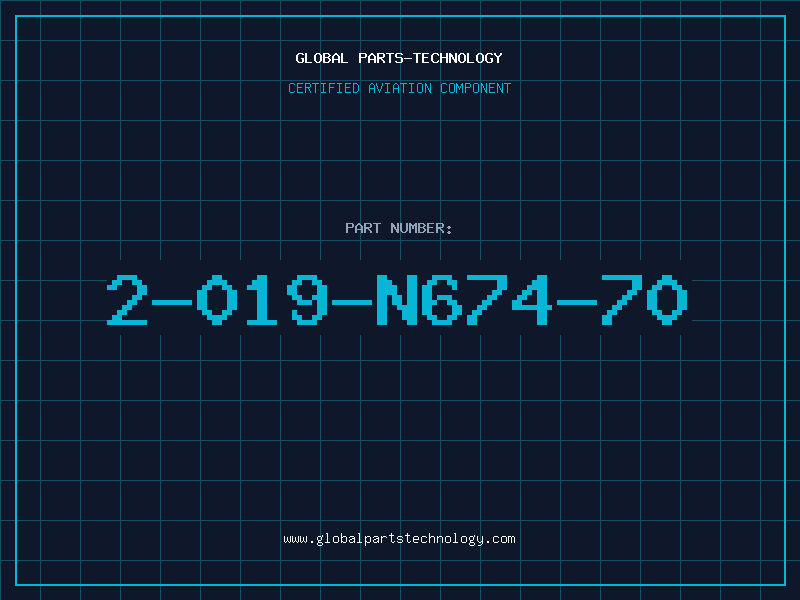 GLOBAL PARTS-TECHNOLOGY
CERTIFIED AVIATION COMPONENT

PART NUMBER:
2-019-N674-70

www.globalpartstechnology.com