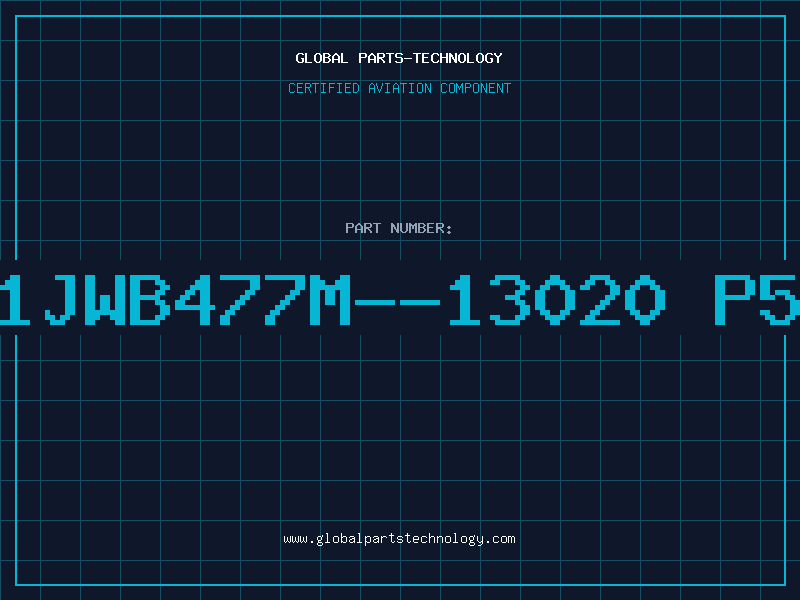 GLOBAL PARTS-TECHNOLOGY

CERTIFIED AVIATION COMPONENT

PART NUMBER:

1JWB477M--13020 P5

www.globalpartstechnology.com