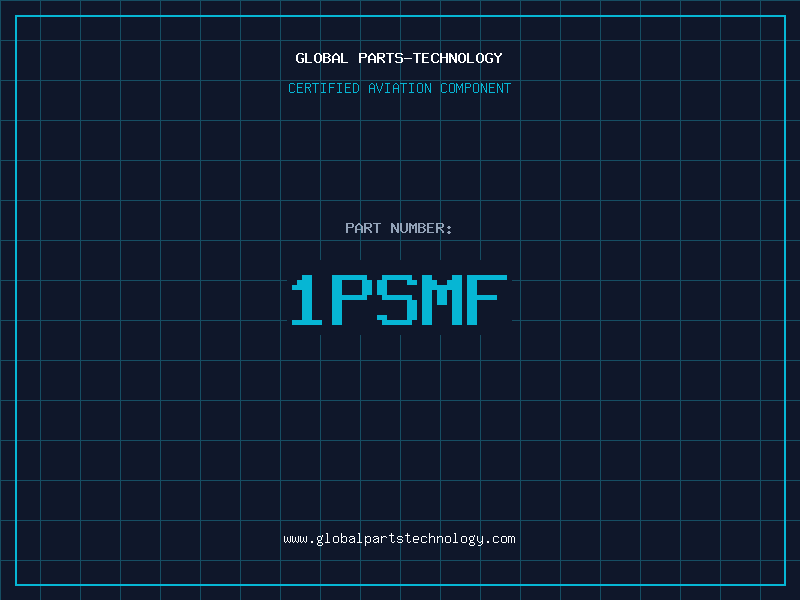 GLOBAL PARTS-TECHNOLOGY
CERTIFIED AVIATION COMPONENT

PART NUMBER:
1PSMF

www.globalpartstechnology.com