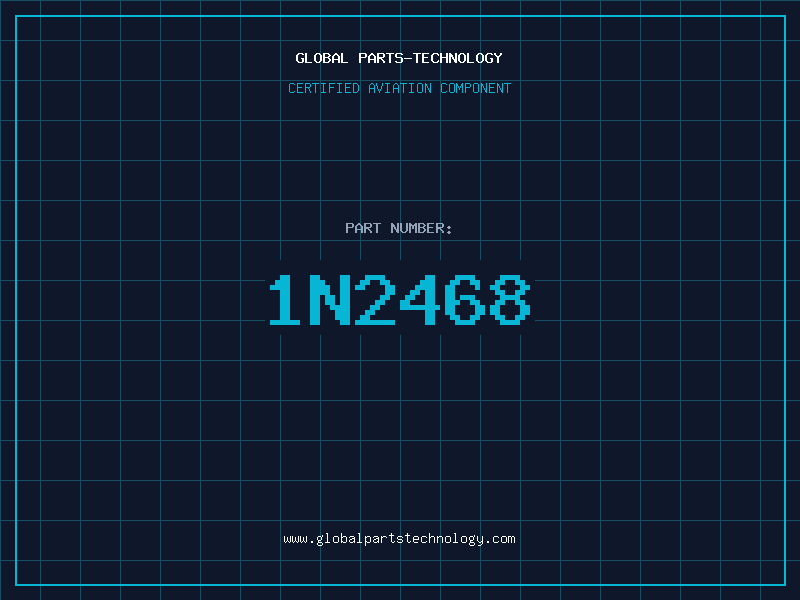 GLOBAL PARTS-TECHNOLOGY

CERTIFIED AVIATION COMPONENT

PART NUMBER:

1N2468

www.globalpartstechnology.com