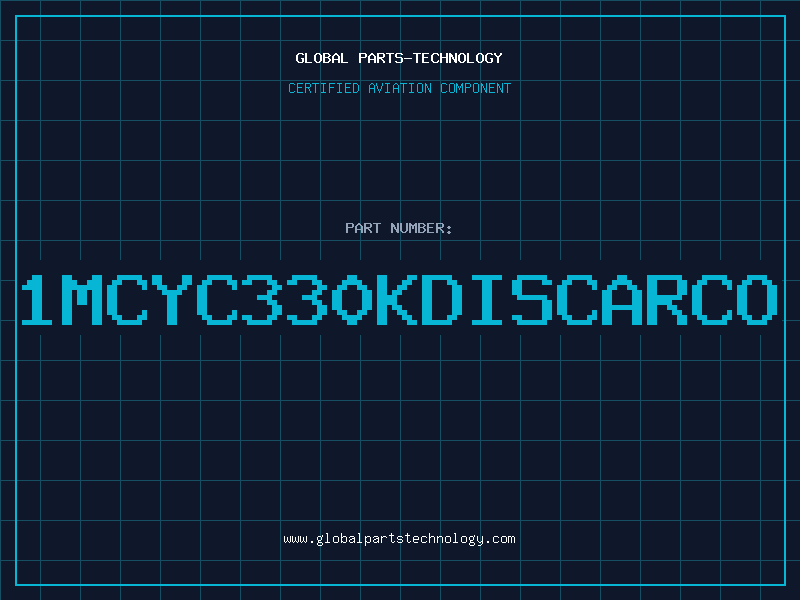 GLOBAL PARTS-TECHNOLOGY

CERTIFIED AVIATION COMPONENT

PART NUMBER:

1MCYC330KDISCARCO

www.globalpartstechnology.com