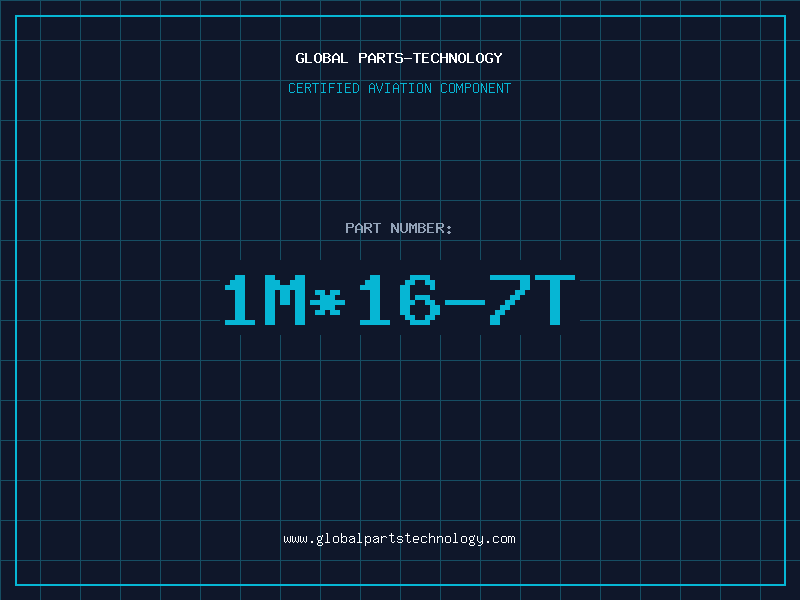 GLOBAL PARTS-TECHNOLOGY
CERTIFIED AVIATION COMPONENT

PART NUMBER:
1M*16-7T

www.globalpartstechnology.com